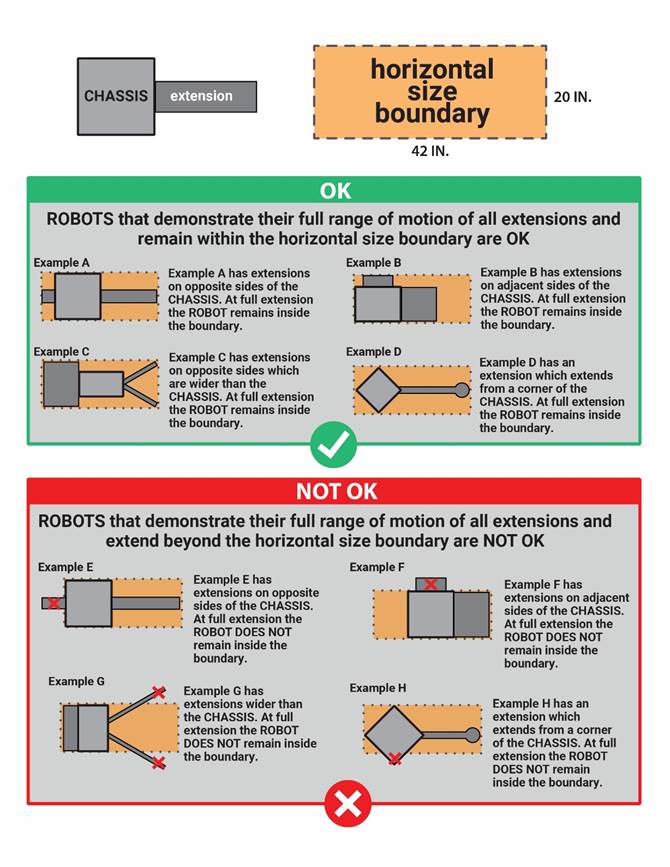 CHASSIS extension

horizontal size boundary

20 IN.

42 IN.

OK

ROBOTS that demonstrate their full range of motion of all extensions and remain within the horizontal size boundary are OK

Example A

Example A has extensions on opposite sides of the CHASSIS. At full extension the ROBOT remains inside the boundary.

Example B

Example B has extensions on adjacent sides of the CHASSIS. At full extension the ROBOT remains inside the boundary.

Example C

Example C has extensions on opposite sides which are wider than the CHASSIS. At full extension the ROBOT remains inside the boundary.

Example D

Example D has an extension which extends from a corner of the CHASSIS. At full extension the ROBOT remains inside the boundary.

NOT OK

ROBOTS that demonstrate their full range of motion of all extensions and extend beyond the horizontal size boundary are NOT OK

Example E

Example E has extensions on opposite sides of the CHASSIS. At full extension the ROBOT DOES NOT remain inside the boundary.

Example F

Example F has extensions on adjacent sides of the CHASSIS. At full extension the ROBOT DOES NOT remain inside the boundary.

Example G

Example G has extensions wider than the CHASSIS. At full extension the ROBOT DOES NOT remain inside the boundary.

Example H

Example H has an extension which extends from a corner of the CHASSIS. At full extension the ROBOT DOES NOT remain inside the boundary.