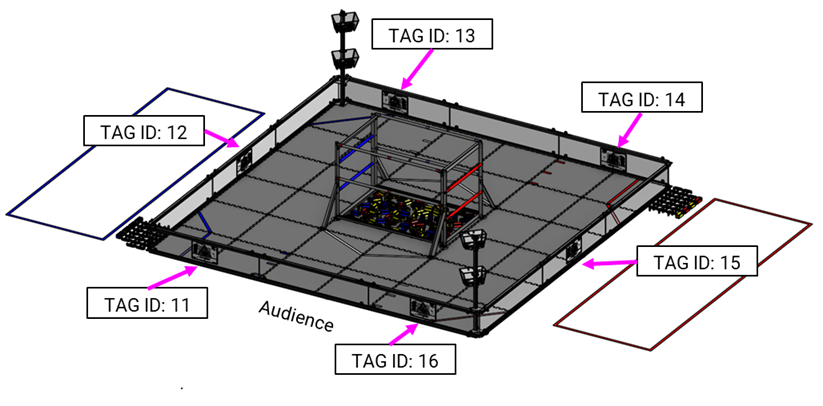 TAG ID: 13

TAG ID: 14

TAG ID: 12

TAG ID: 15

TAG ID: 11

Audience

TAG ID: 16